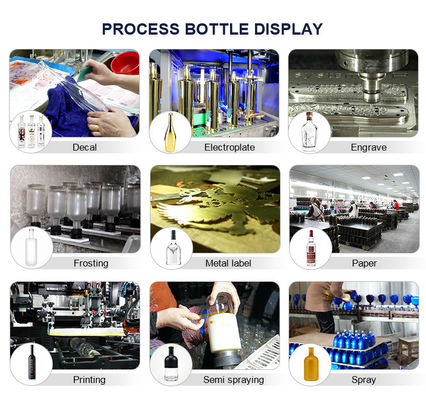 PROCESS BOTTLE DISPLAY

Decal

Electroplate

Engrave

Frosting

Metal label

Paper

Printing

Semi spraying

Spray